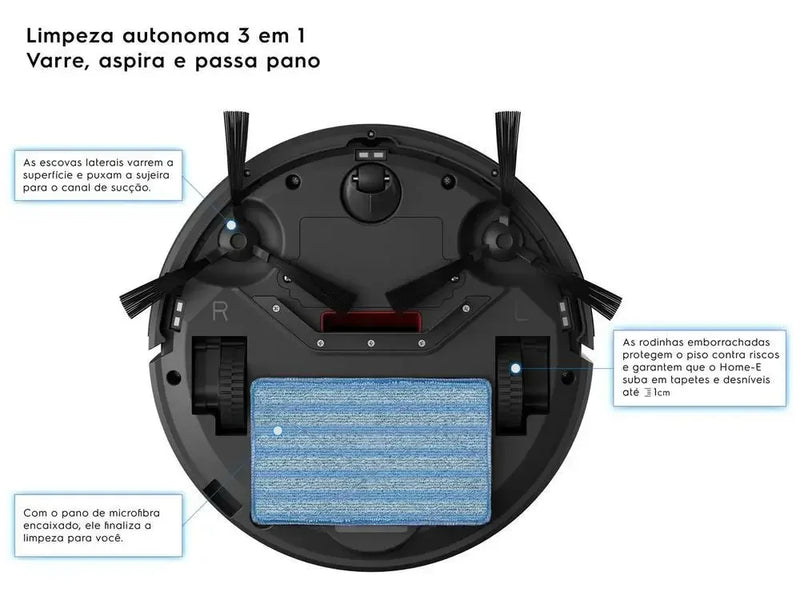 Limpeza autonoma 3 em 1
Varre, aspira e passa pano

As escovas laterais varrem a superfície e puxam a sujeira para o canal de sucção.

R

L

As rodinhas emborrachadas protegem o piso contra riscos e garantem que o Home-E suba em tapetes e desníveis até 1cm

Com o pano de microfibra encaixado, ele finaliza a limpeza para você.