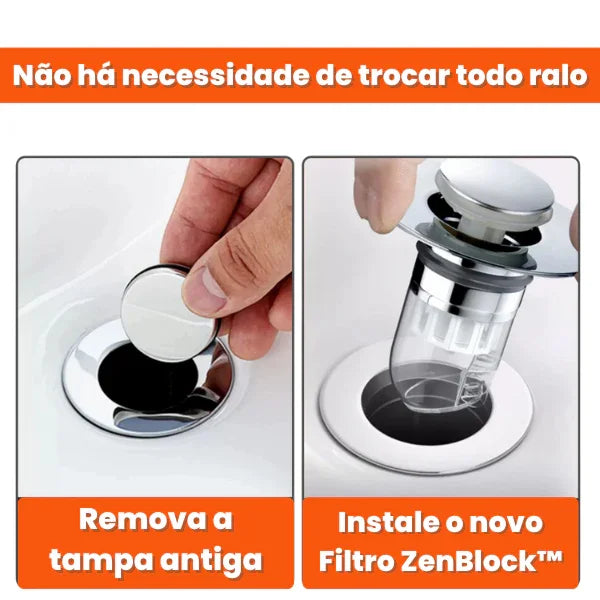 Não há necessidade de trocar todo ralo

Remova a tampa antiga

Instale o novo Filtro ZenBlock™