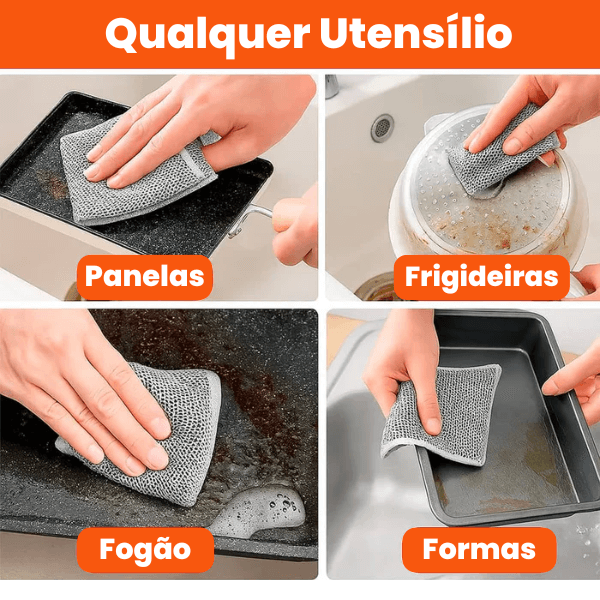 Qualquer Utensílio

Panelas

Frigideiras

Fogão

Formas